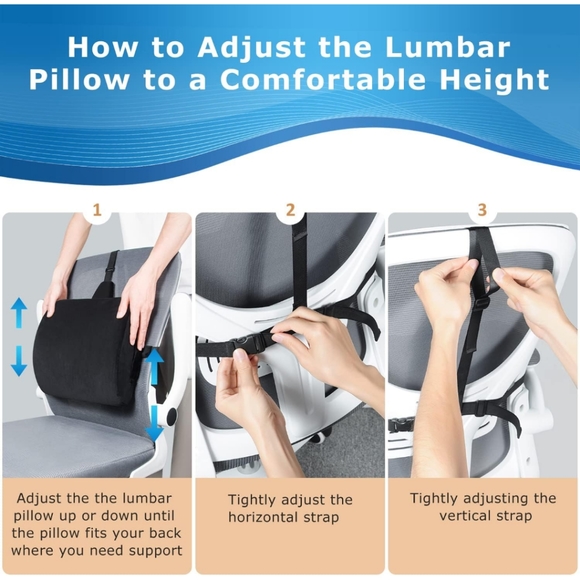 How to Adjust the Lumbar Pillow to a Comfortable Height

1

Adjust the the lumbar pillow up or down until the pillow fits your back where you need support

2

Tightly adjust the horizontal strap

3

Tightly adjusting the vertical strap